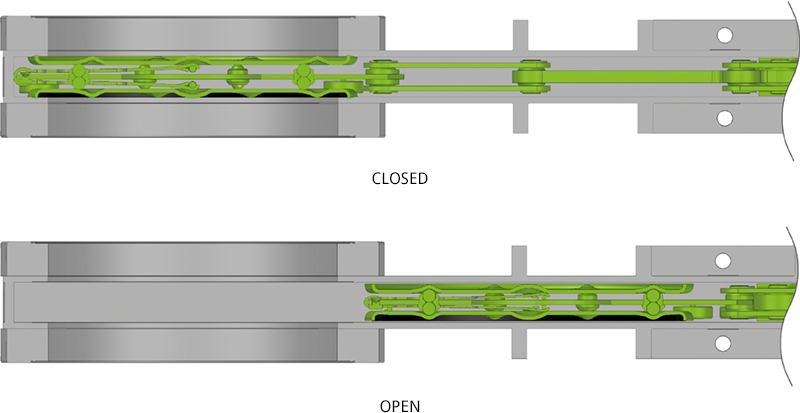 CLOSED

OPEN