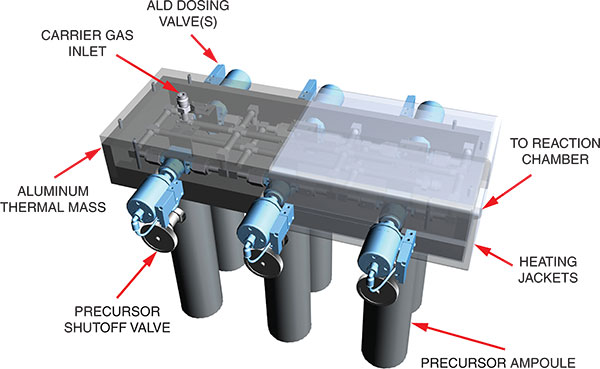 ALD DOSING VALVE(S)

CARRIER GAS INLET

TO REACTION CHAMBER

ALUMINUM THERMAL MASS

HEATING JACKETS

PRECURSOR SHUTOFF VALVE

PRECURSOR AMPOULE