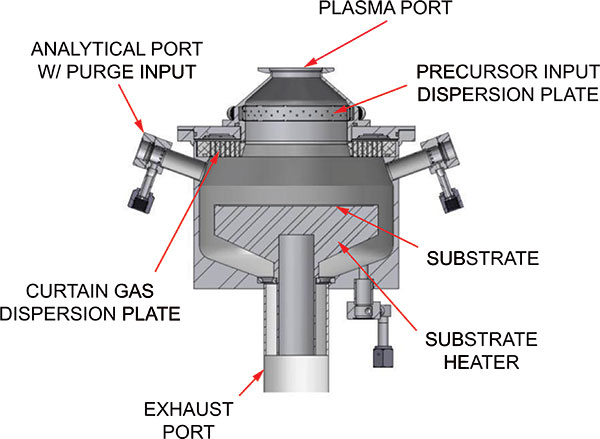 PLASMA PORT

ANALYTICAL PORT W/ PURGE INPUT

PRECURSOR INPUT DISPERSION PLATE

SUBSTRATE

CURTAIN GAS DISPERSION PLATE

SUBSTRATE HEATER

EXHAUST PORT