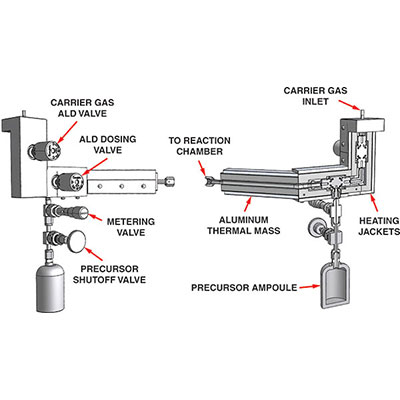 CARRIER GAS ALD VALVE

ALD DOSING VALVE

METERING VALVE

PRECURSOR SHUTOFF VALVE

CARRIER GAS INLET

TO REACTION CHAMBER

ALUMINUM THERMAL MASS

HEATING JACKETS

PRECURSOR AMPOULE