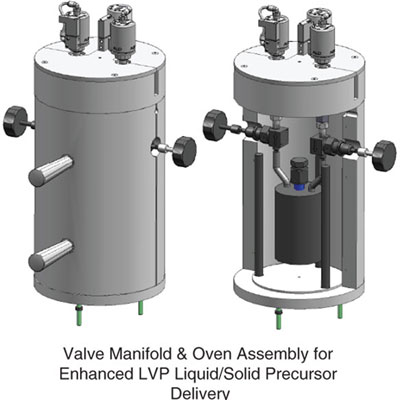 Valve Manifold & Oven Assembly for Enhanced LVP Liquid/Solid Precursor Delivery