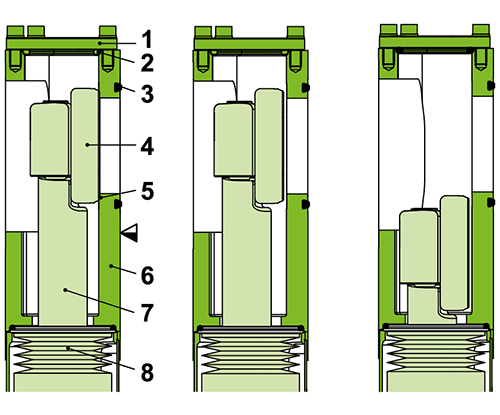 1
2
3
4
5
6
7
8